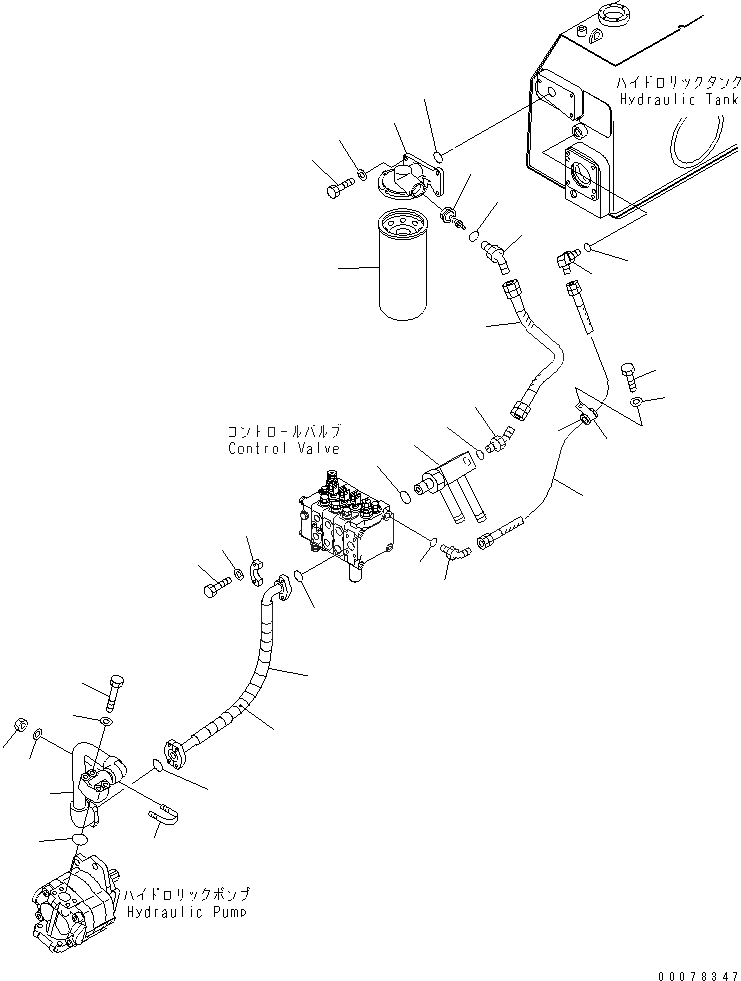 ハイドロリックタンク
Hydraulic Tank

コントロールバルブ
Control Valve

ハイドロリックポンプ
Hydraulic Pump

00078347