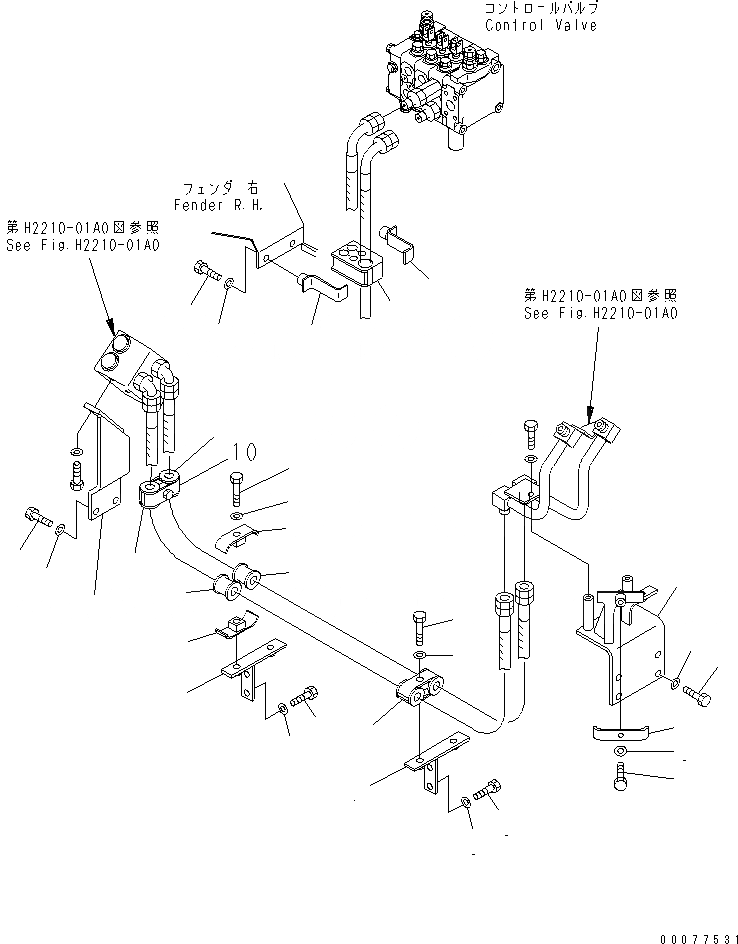 コントロールバルブ
Control Valve

フェンダ 右
Fender R.H.

第H2210-01A0図参照
See Fig.H2210-01A0

第H2210-01A0図参照
See Fig.H2210-01A0

10

00077531