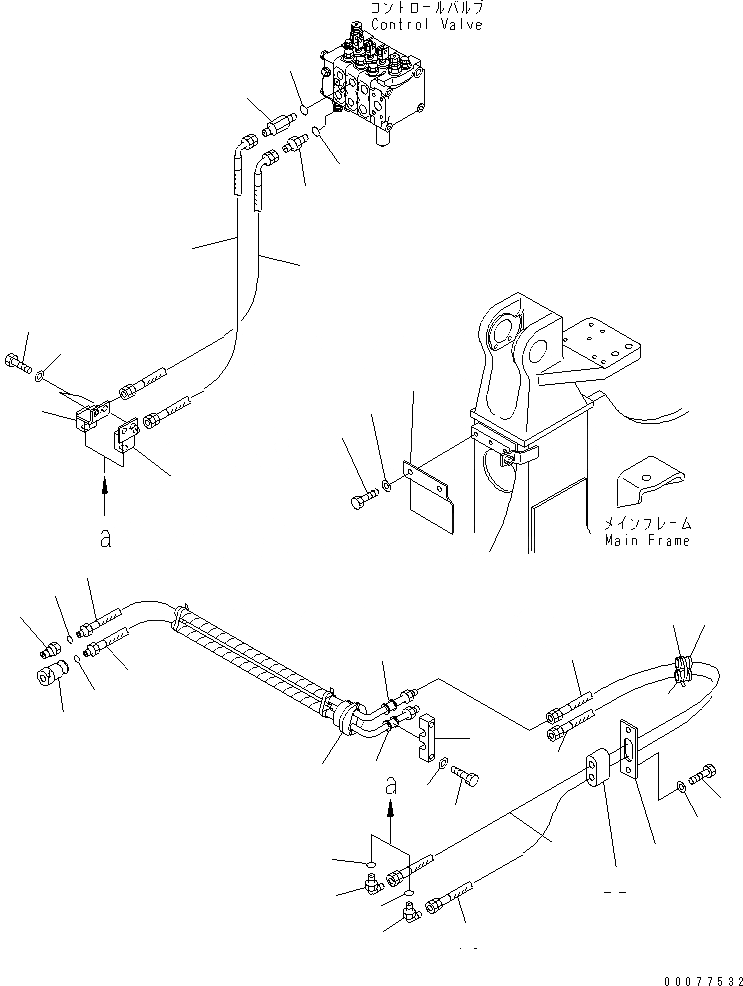 コントロールバルブ
Control Valve

a

メインフレーム
Main Frame

a

00077532