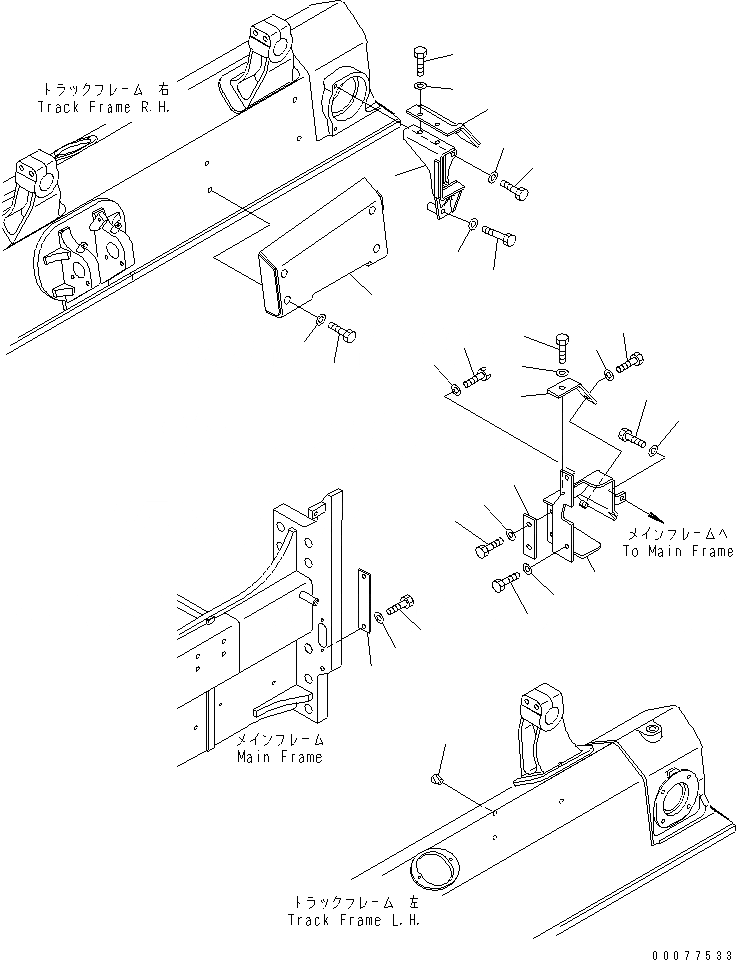 トラックフレーム 右
Track Frame R.H.

メインフレームへ
To Main Frame

メインフレーム
Main Frame

トラックフレーム 左
Track Frame L.H.

00077533