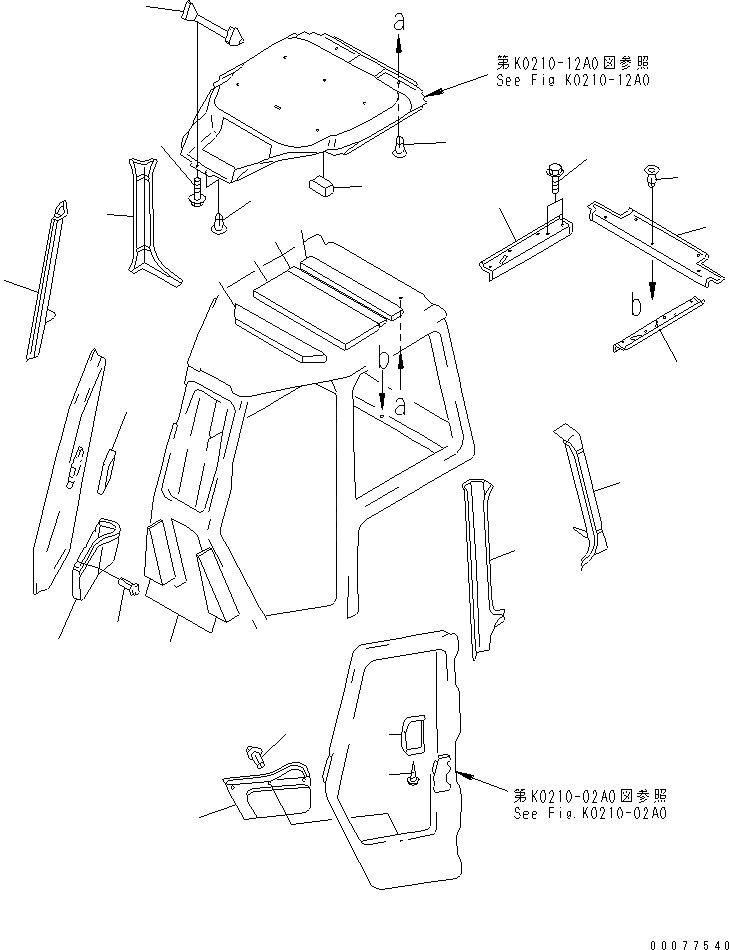 a

第K0210-12A0図参照
See Fig K0210-12A0

b

b

a

第K0210-02A0図参照
See Fig.K0210-02A0

00077540