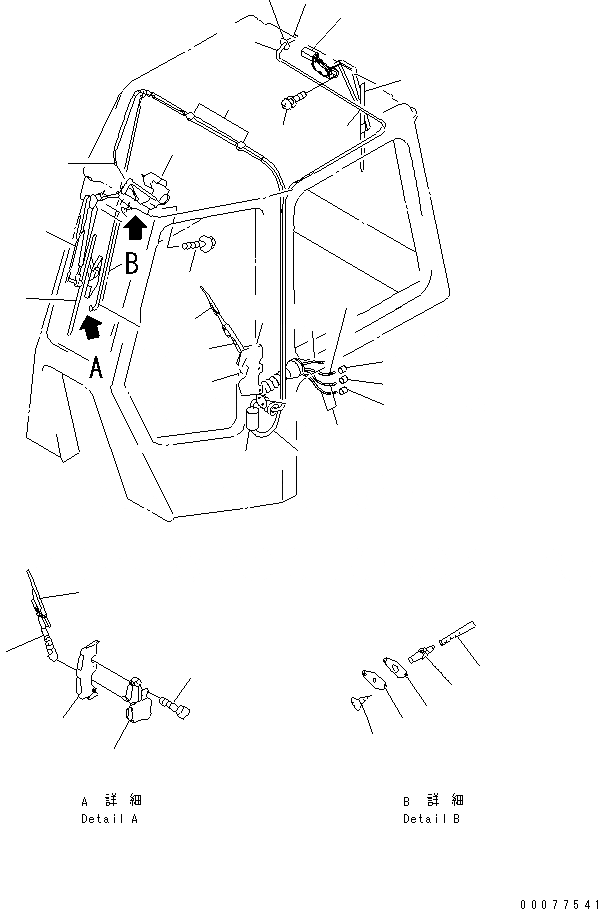 B
A

A 詳 細
Detail A

B 詳 細
Detail B

00077541