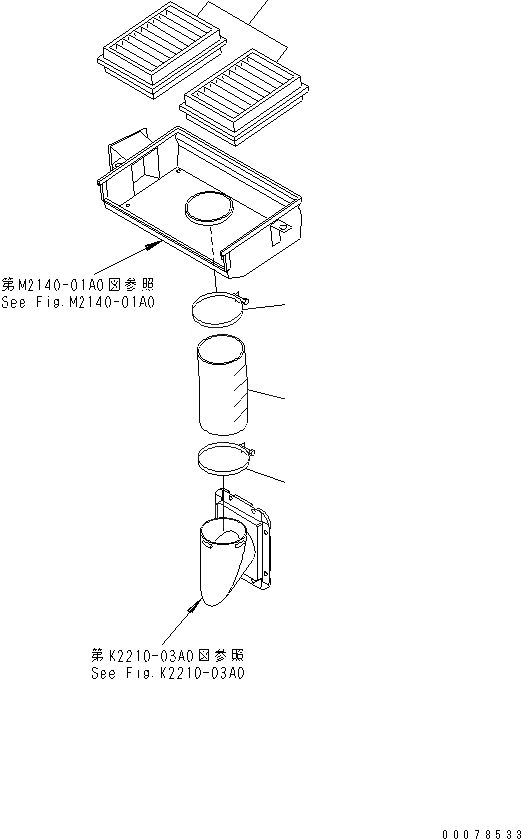 第M2140-01A0図参照
See Fig.M2140-01A0

第K2210-03A0図参照
See Fig.K2210-03A0

00078533