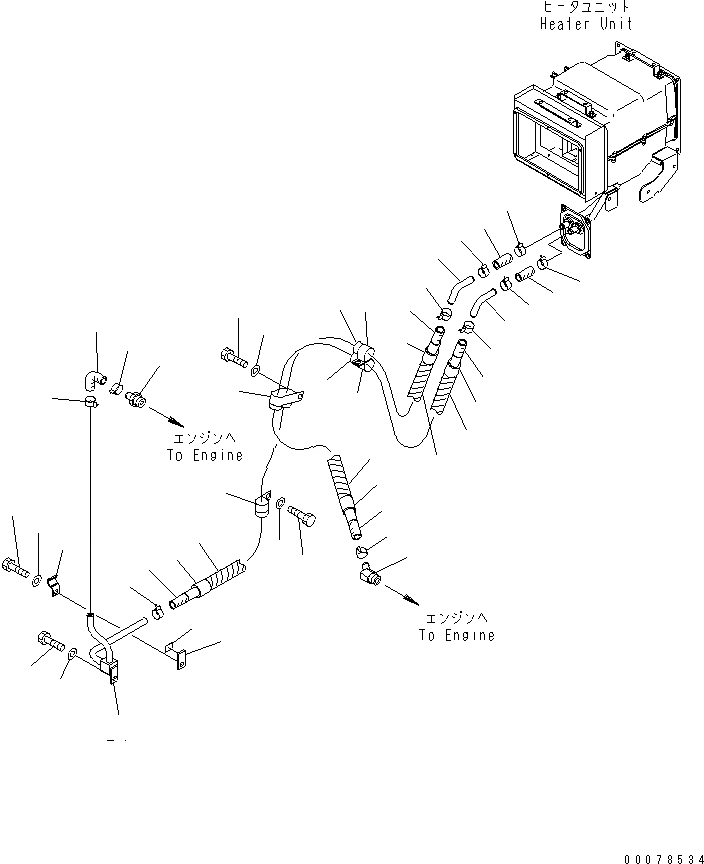 ヒータユニット
Heater Unit

エンジンへ
To Engine

エンジンへ
To Engine

00078534