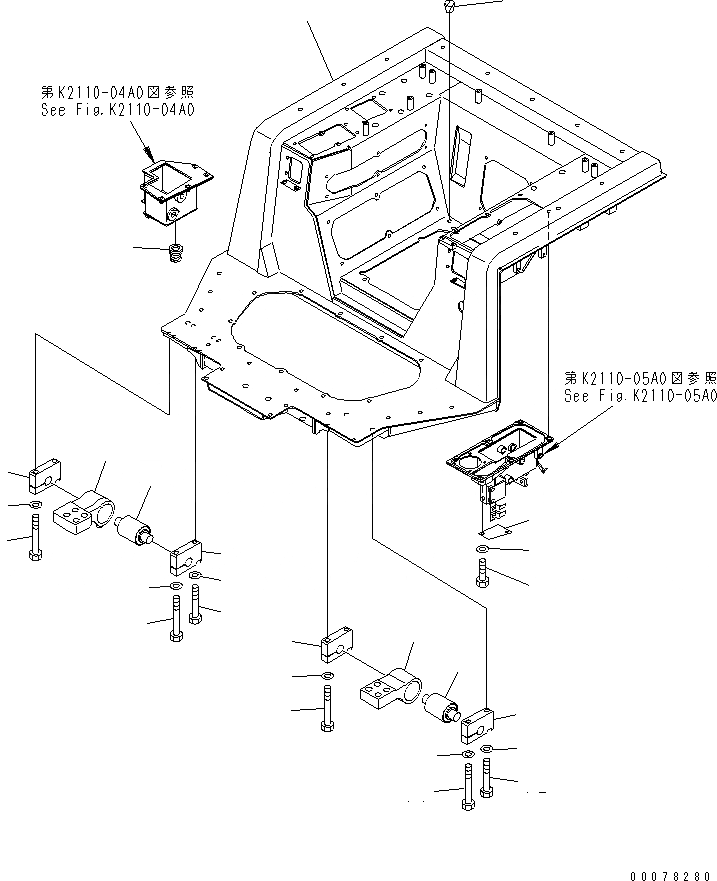 第K2110-04A0図参照
See Fig.K2110-04A0

第K2110-05A0図参照
See Fig.K2110-05A0

00078280