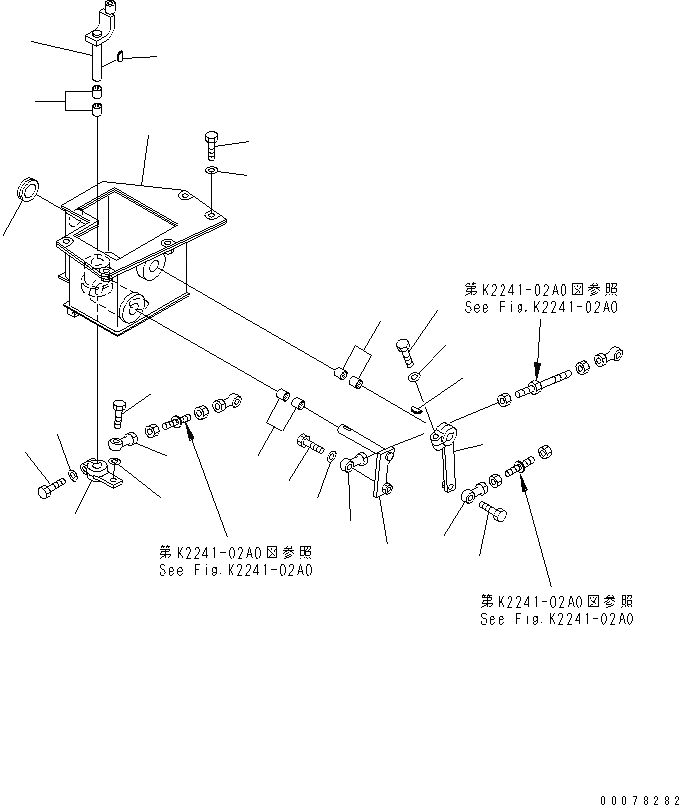 第K2241-02A0図参照
See Fig.K2241-02A0

第K2241-02A0図参照
See Fig.K2241-02A0

第K2241-02A0図参照
See Fig.K2241-02A0

00078282