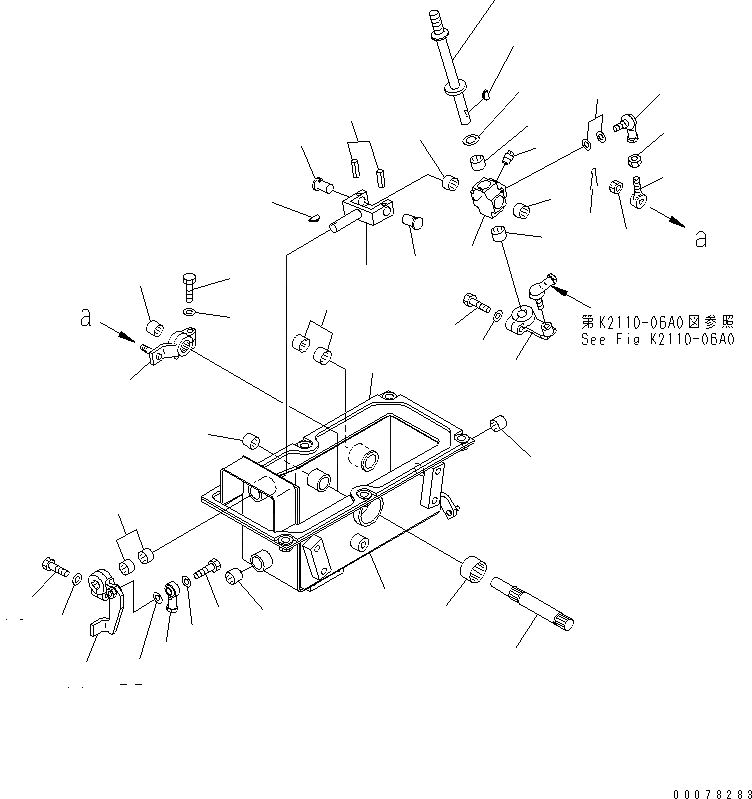 a

a

第K2110-06A0図参照
See Fig K2110-06A0

00078283