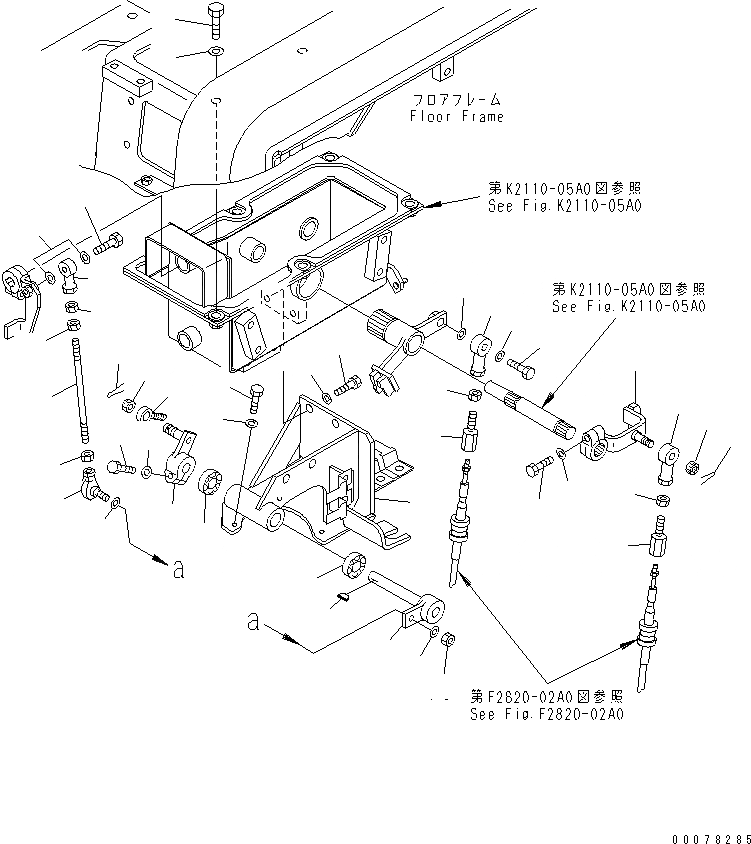 フロアフレーム
Floor Frame

第K2110-05A0図参照
See Fig.K2110-05A0

第K2110-05A0図参照
See Fig.K2110-05A0

a

a

第F2820-02A0図参照
See Fig.F2820-02A0

00078285