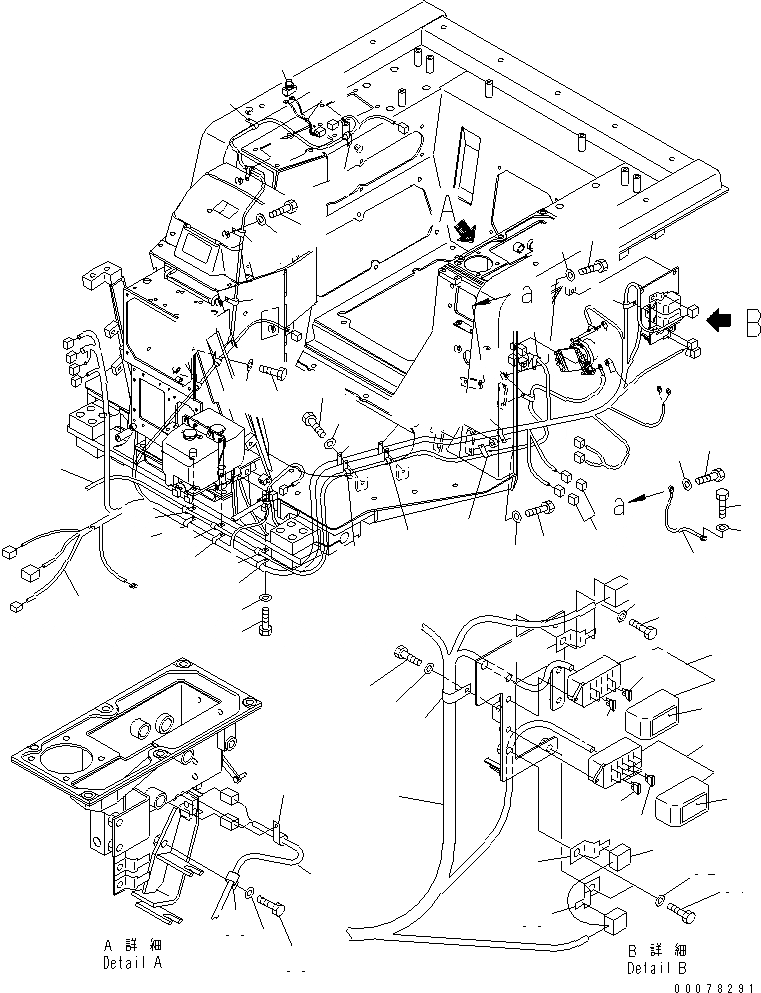 A
a
B
a
A 詳細
Detail A
B 詳細
Detail B
00078291