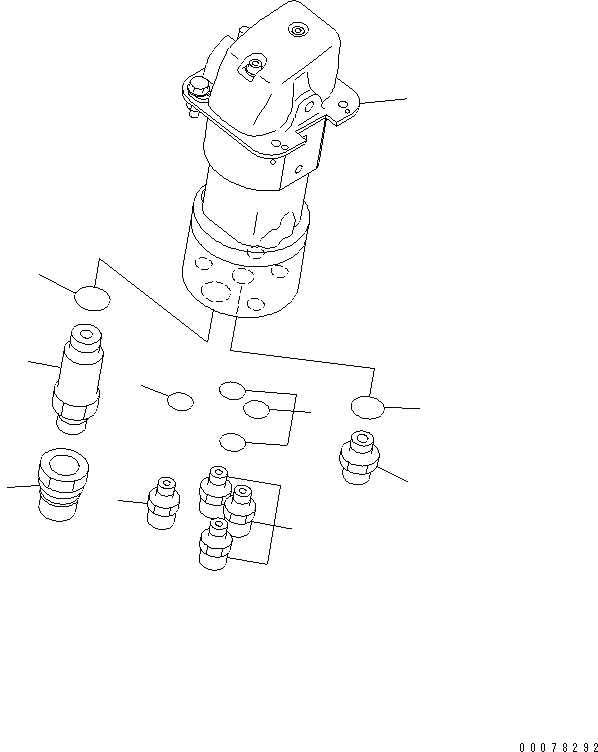 00078292