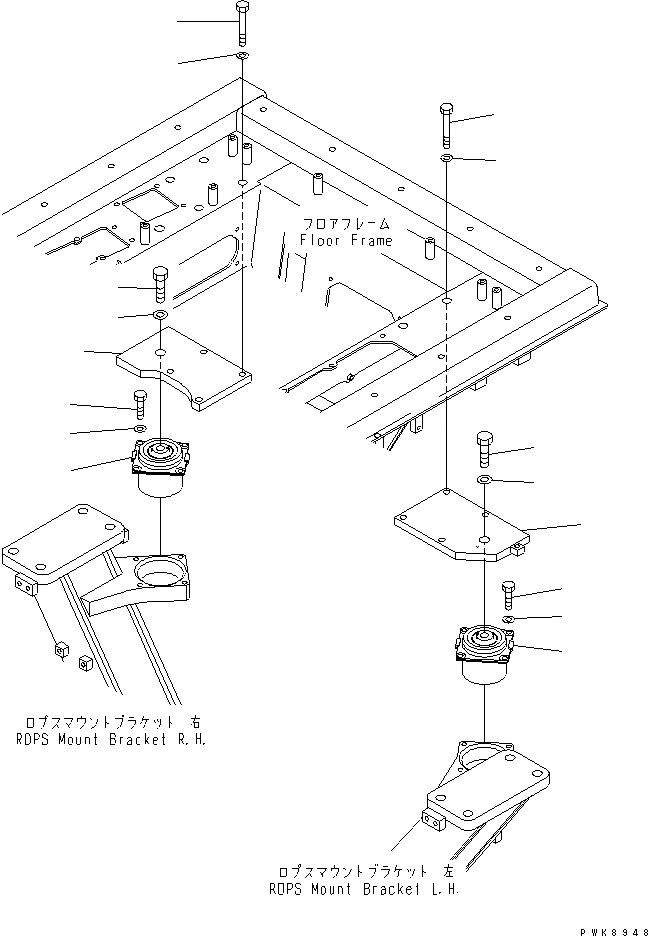 フロアフレーム
Floor Frame

ロプスマウントブラケット 右
ROPS Mount Bracket R.H.

ロプスマウントブラケット 左
ROPS Mount Bracket L.H.

PWK8948