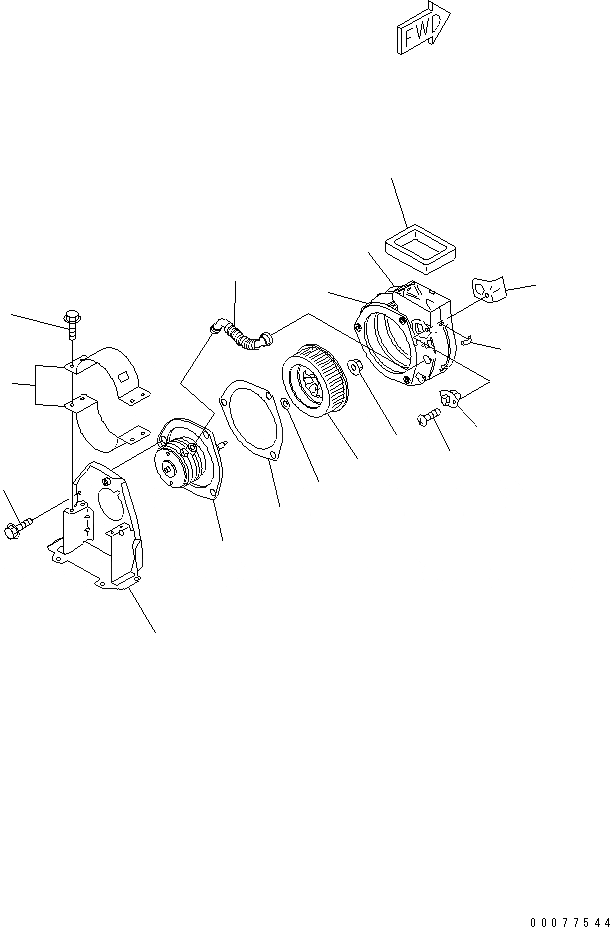 FWD

00077544