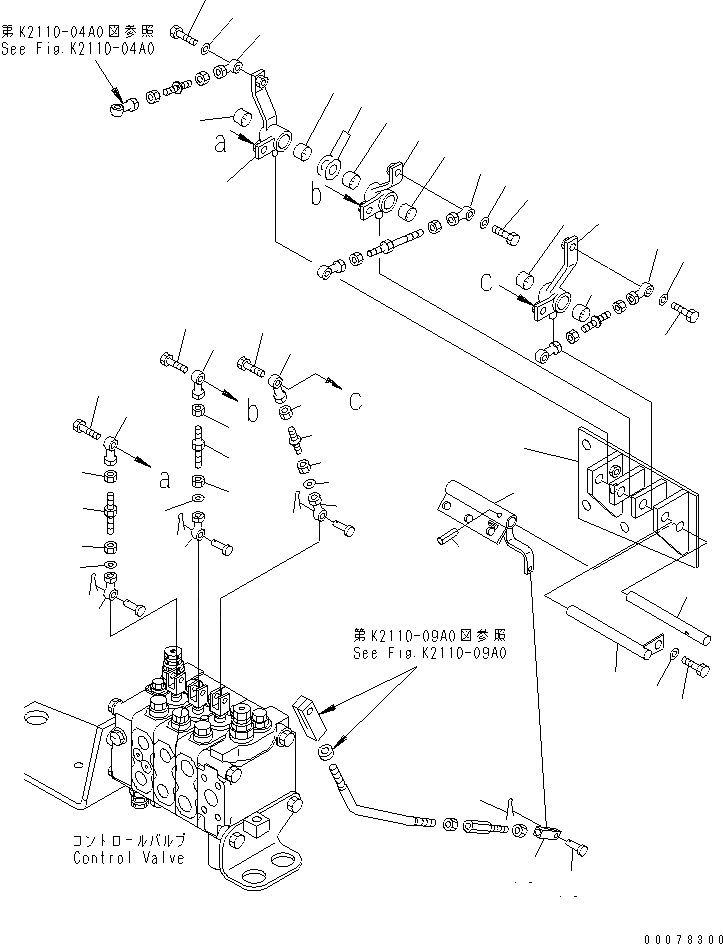 第K2110-04A0図参照
See Fig.K2110-04A0

a

b

c

b

c

a

第K2110-09A0図参照
See Fig.K2110-09A0

コントロールバルブ
Control Valve

00078300