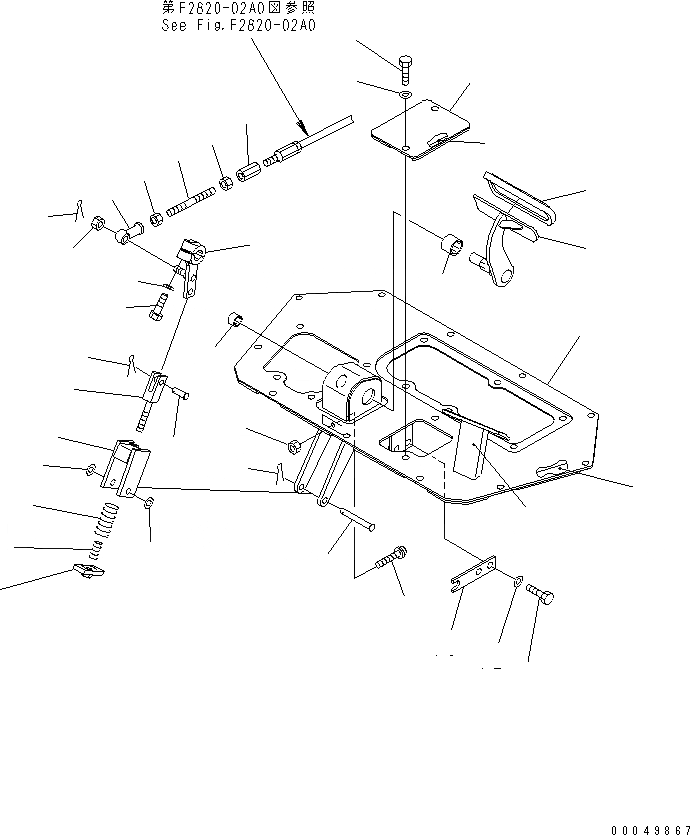 第F2620-02A0図参照
See Fig.F2620-02A0

00049867