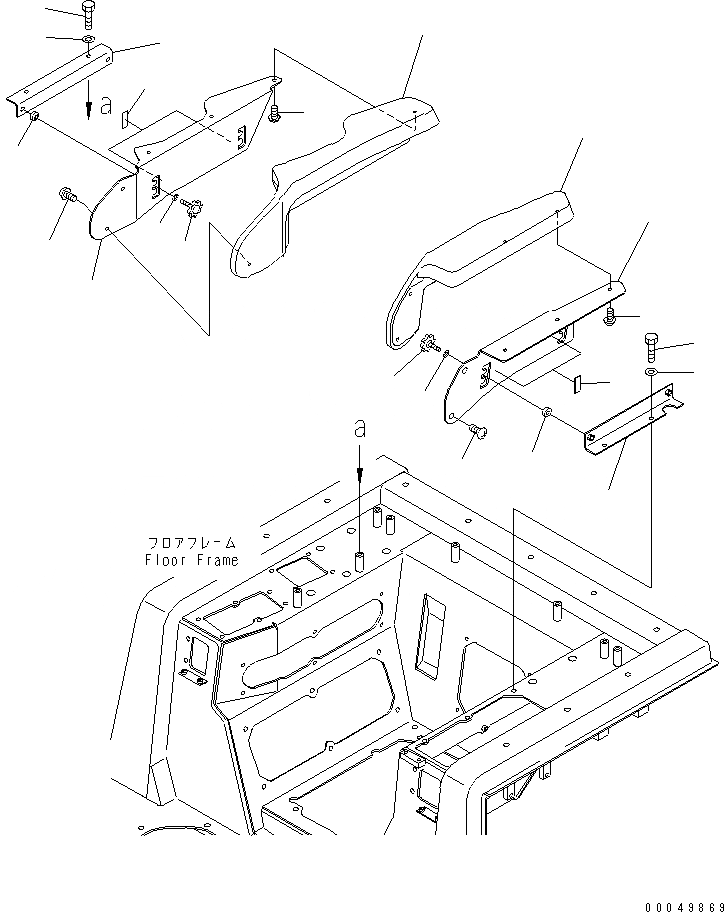 a

a

フロアフレーム
Floor Frame

00049869