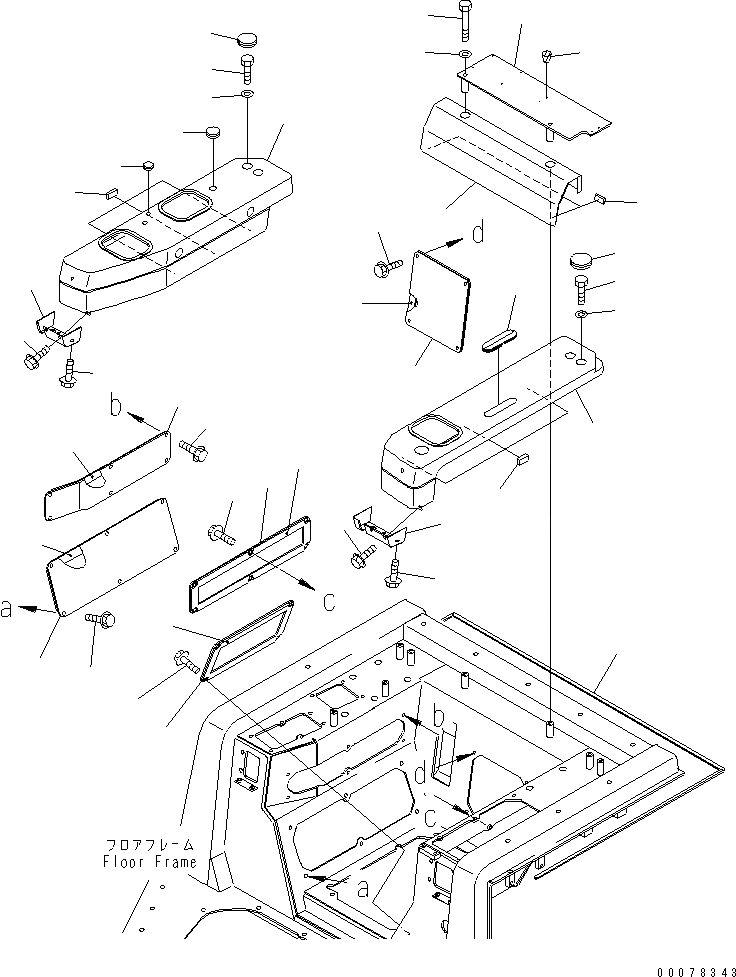 d
b
c
a
b
d
c
a
フロアフレーム
Floor Frame
00078343