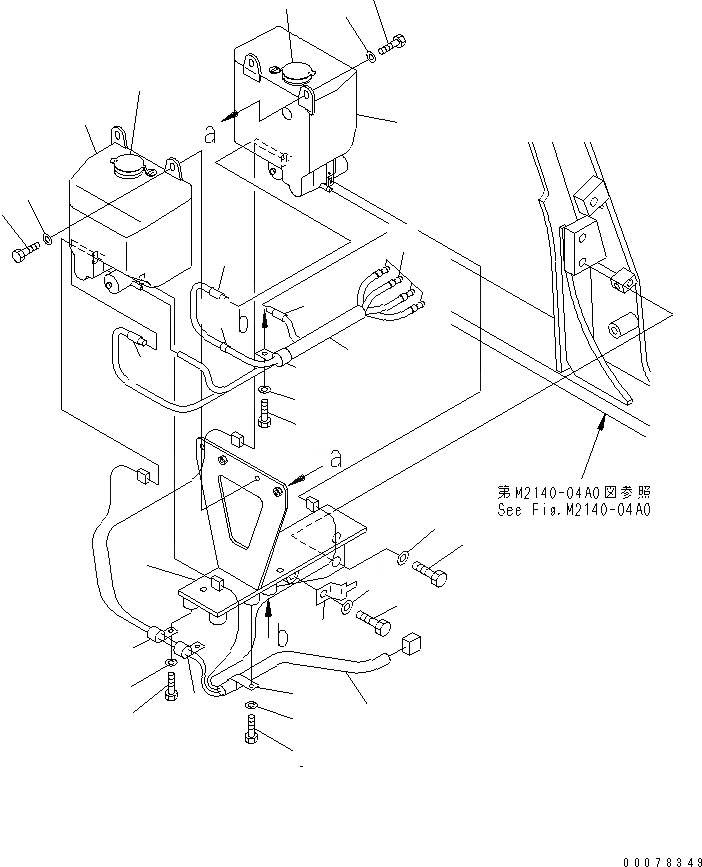 a

b

a

b

第M2140-04A0図参照
See Fig.M2140-04A0

00078349