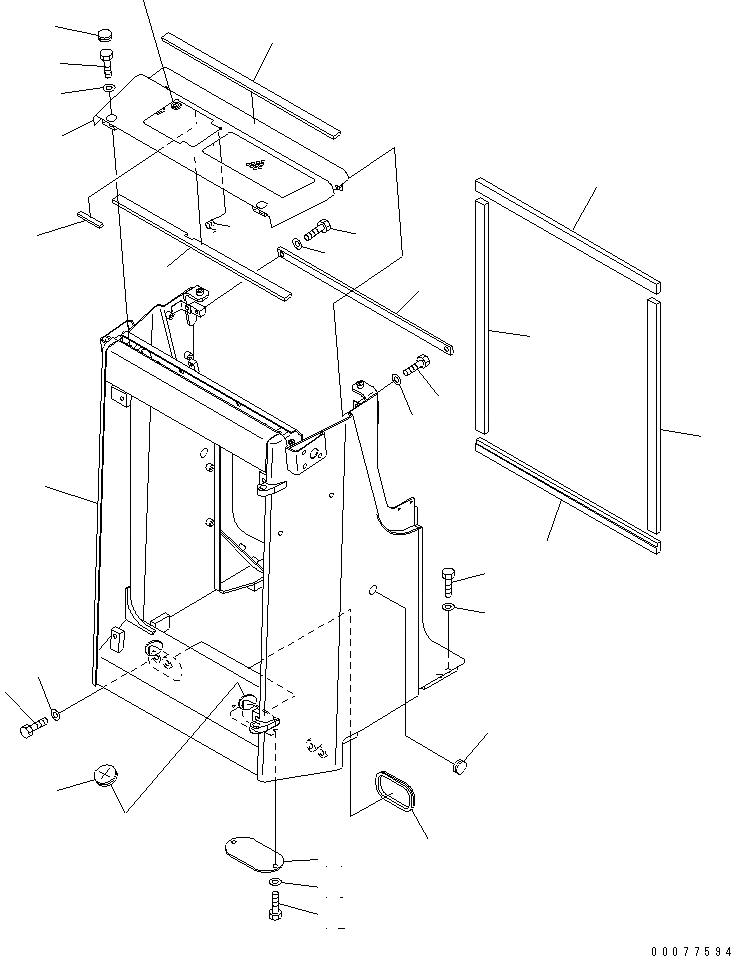 00077594