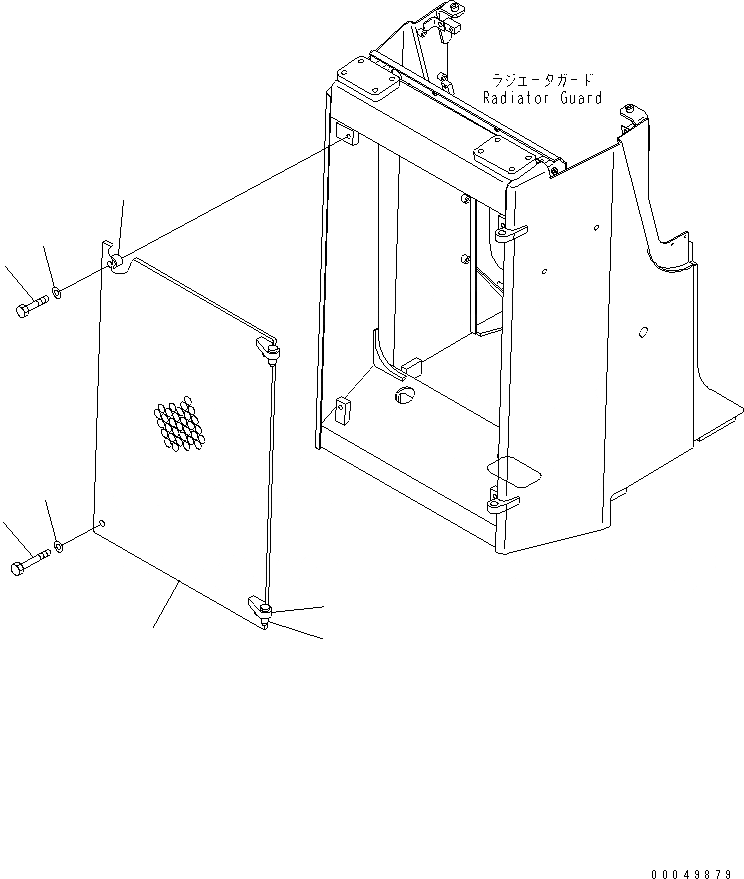 ラジエータガード
Radiator Guard

00049879