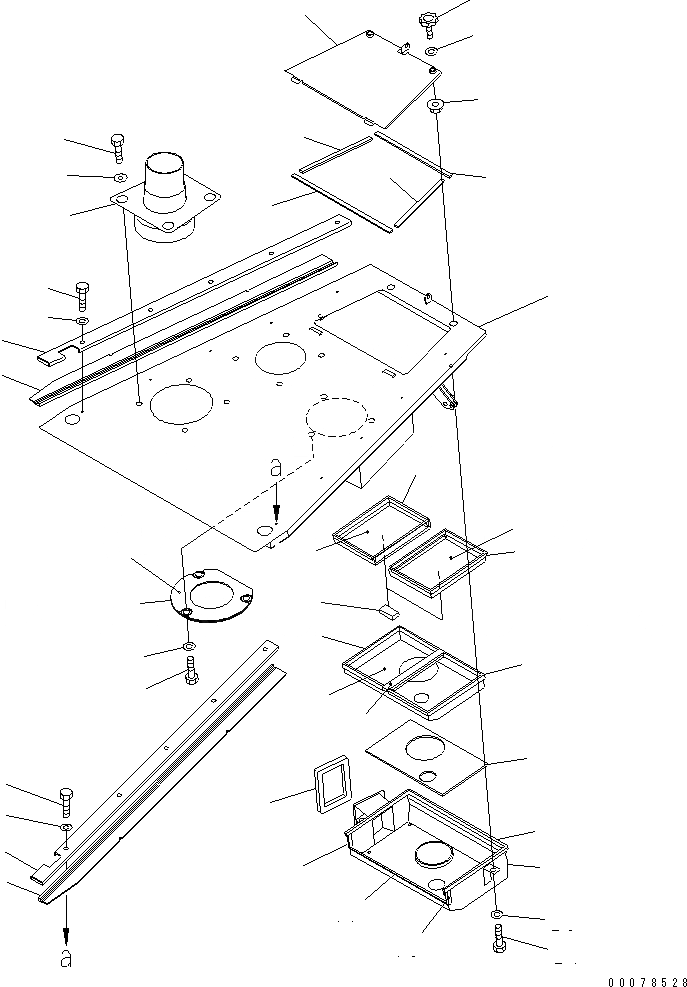 a

a

00078528