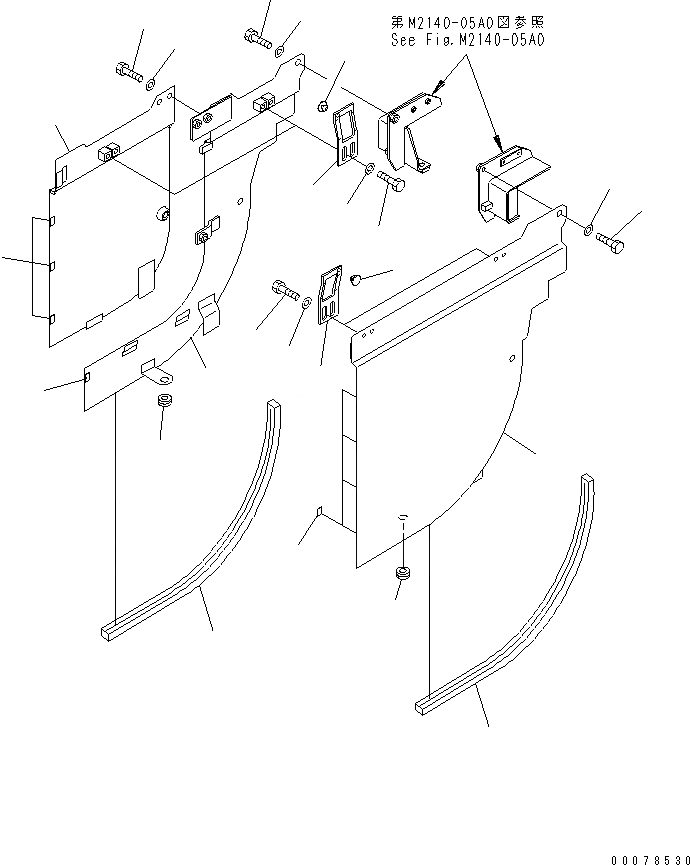 第M2140-05A0図参照
See Fig.M2140-05A0

00078530