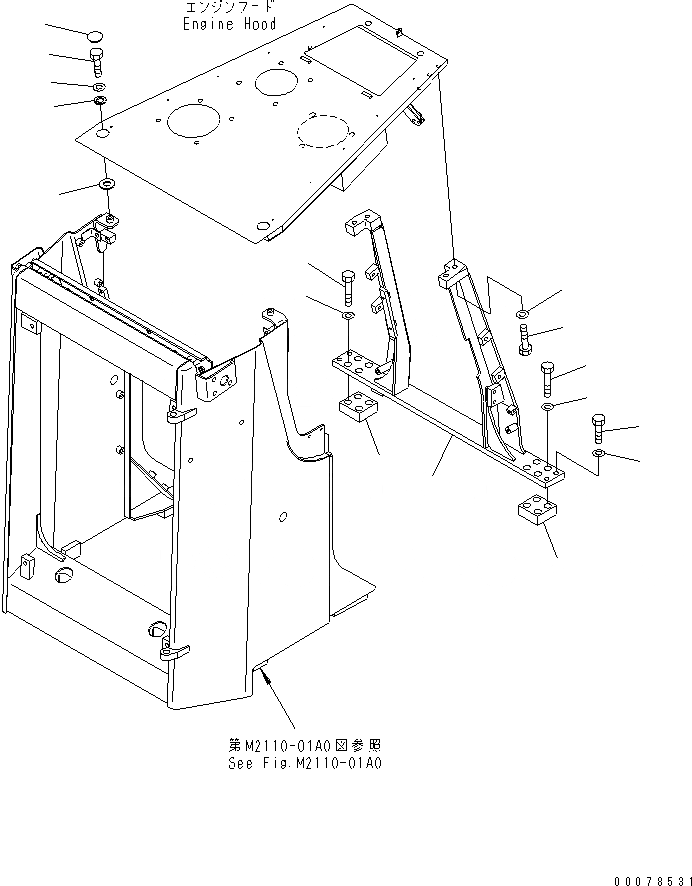 エンジンフード
Engine Hood

第M2110-01A0図参照
See Fig.M2110-01A0

00078531