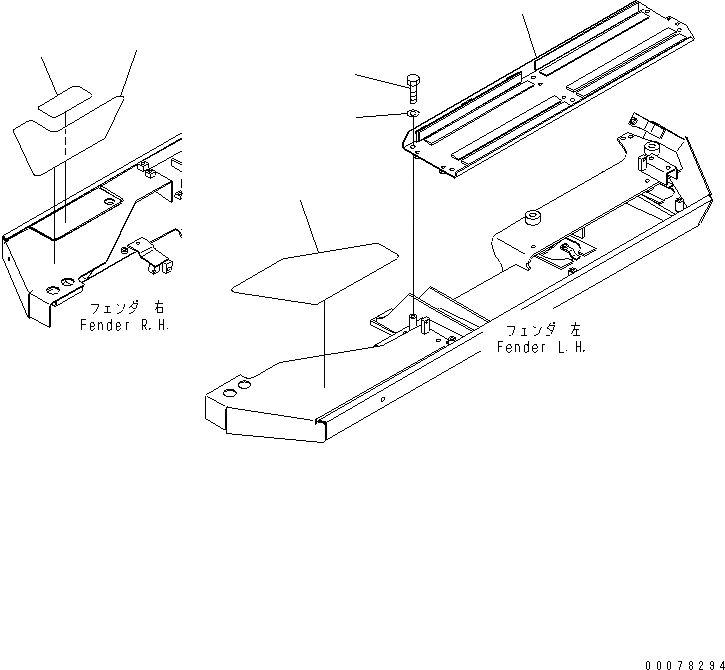 フェンダ 右
Fender R.H.

フェンダ 左
Fender L.H.

00078294