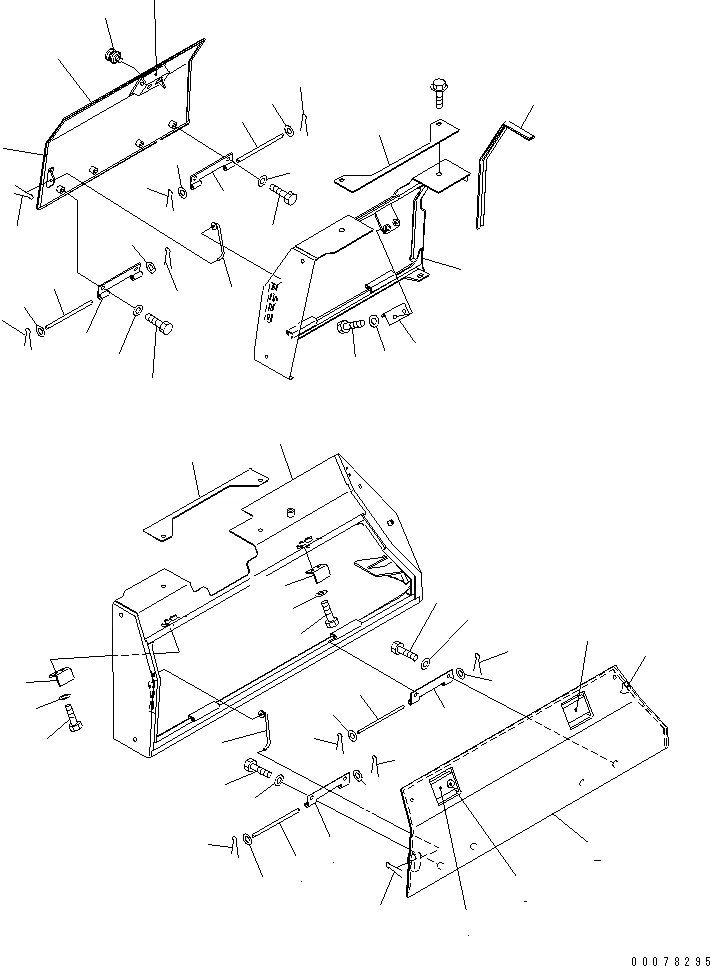 00078295