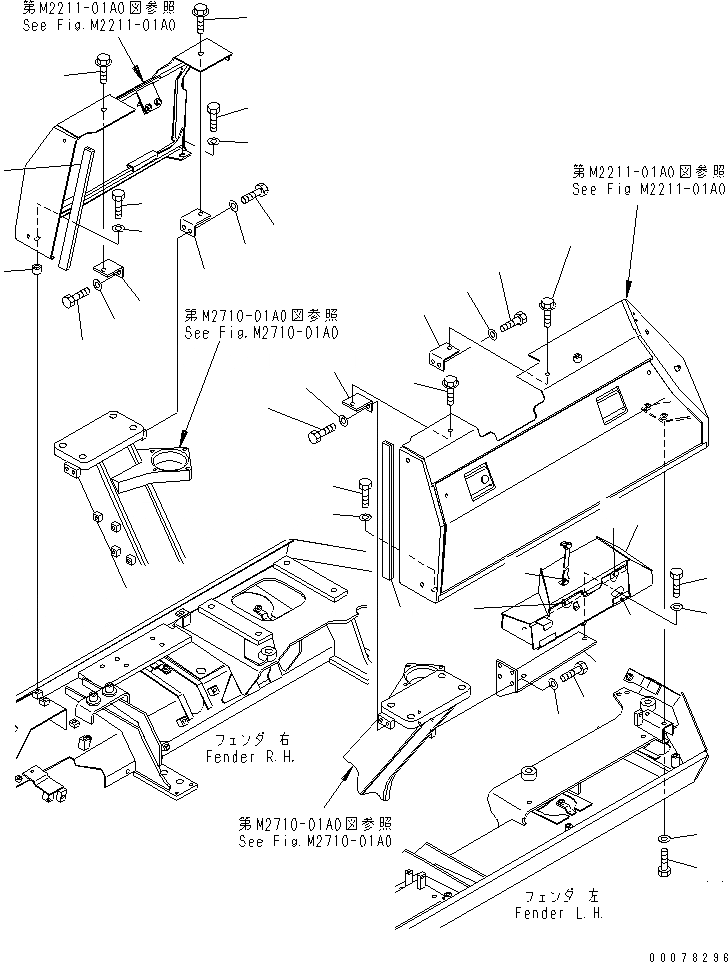 第M2211-01A0図参照
See Fig.M2211-01A0

第M2211-01A0図参照
See Fig M2211-01A0

第M2710-01A0図参照
See Fig.M2710-01A0

フェンダ 右
Fender R.H.

第M2710-01A0図参照
See Fig.M2710-01A0

フェンダ 左
Fender L.H.

00078296