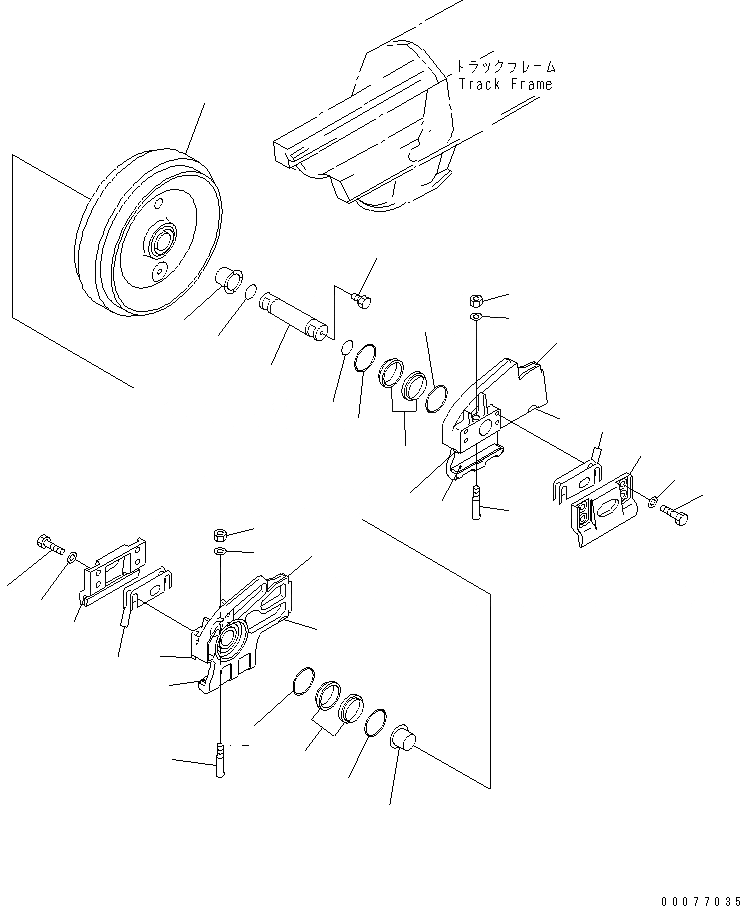 トラックフレーム
Track Frame

00077035