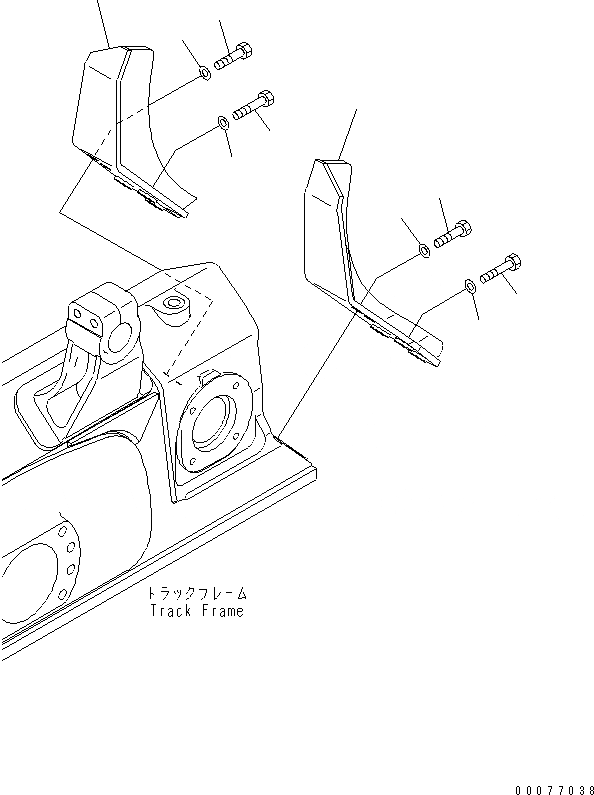 トラックフレーム
Track Frame

00077038