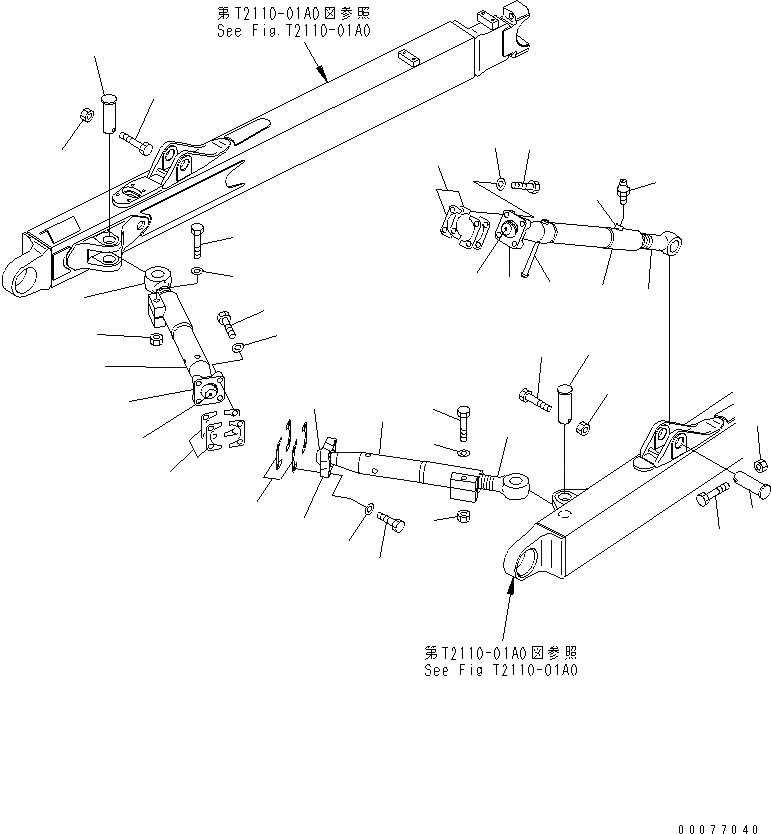 第T2110-01A0図参照
See Fig.T2110-01A0

第T2110-01A0図参照
See Fig T2110-01A0

00077040