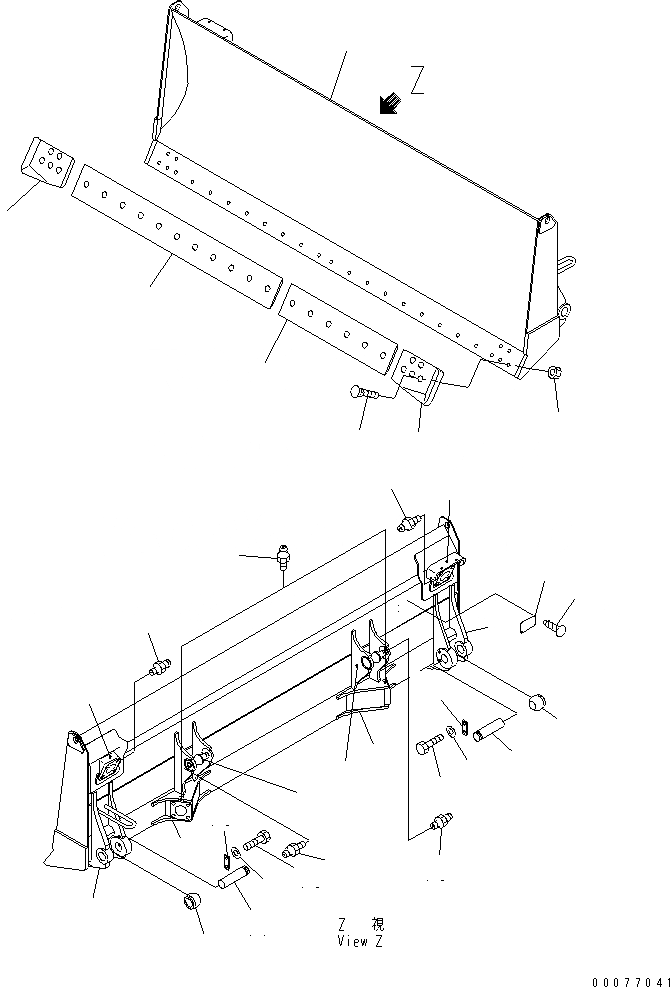 Z

Z　視
View Z

00077041