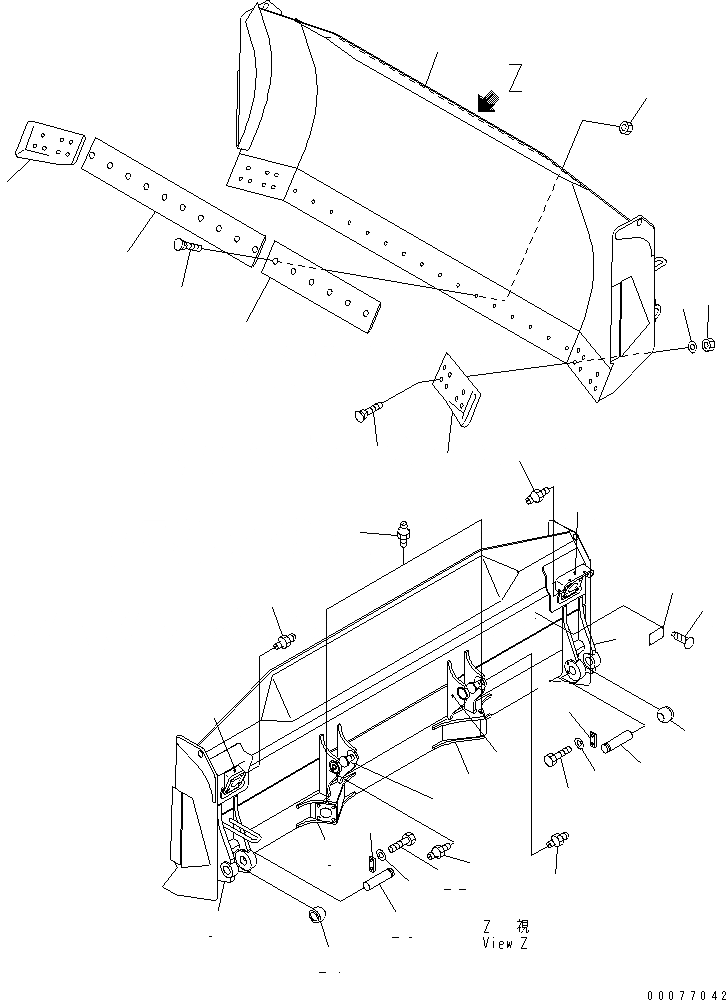 Z

Z 視
View Z

00077042