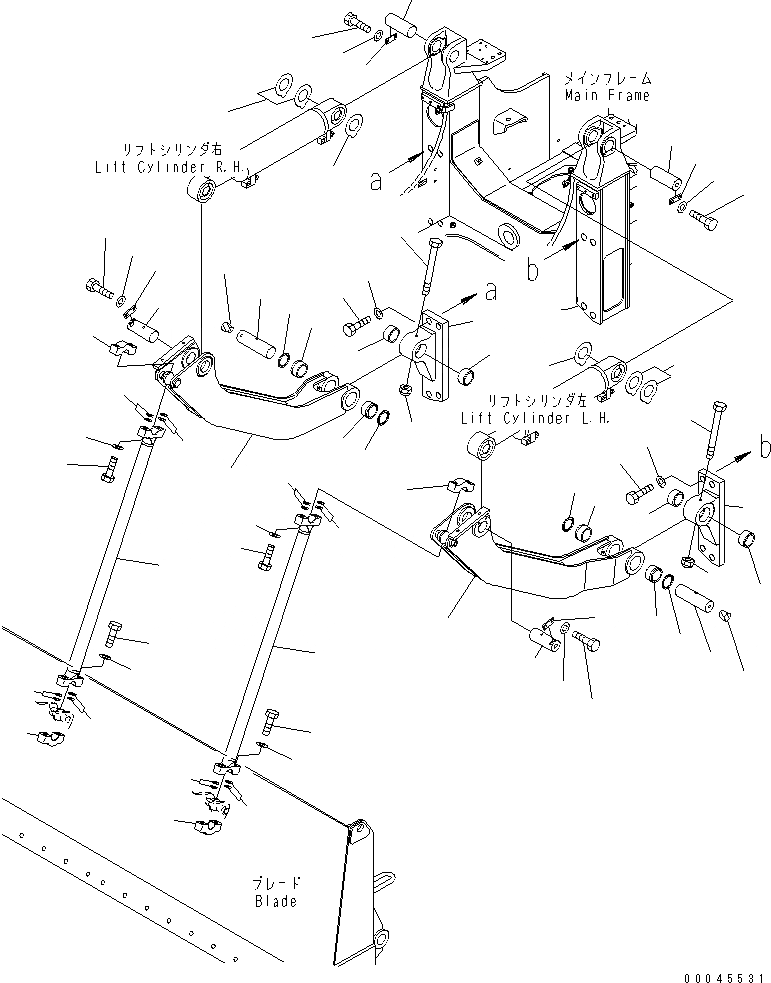 メインフレーム
Main Frame

リフトシリンダ右
Lift Cylinder R.H.

a

b

a

リフトシリンダ左
Lift Cylinder L.H.

b

ブレード
Blade

00045531