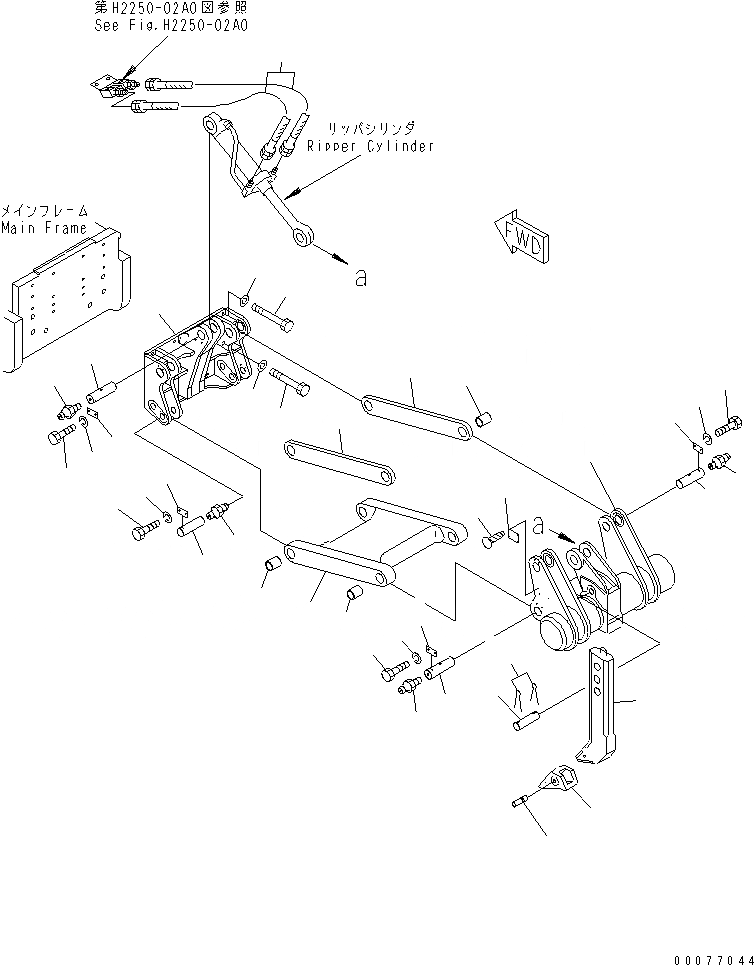 第H2250-02A0図参照
See Fig.H2250-02A0

リッパシリンダ
Ripper Cylinder

メインフレーム
Main Frame

FWD

a

a

00077044