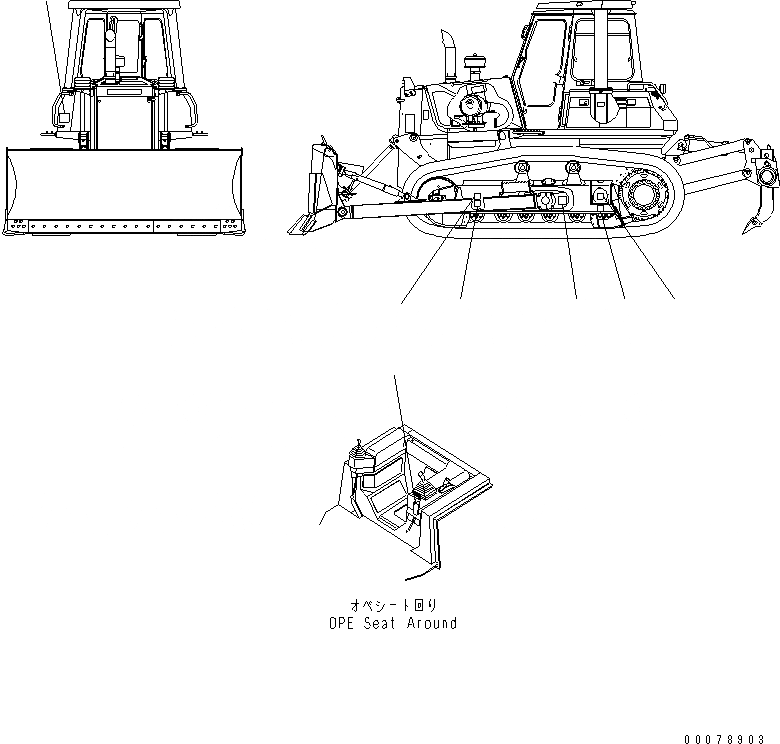 オペシート回り
OPE Seat Around

00078903