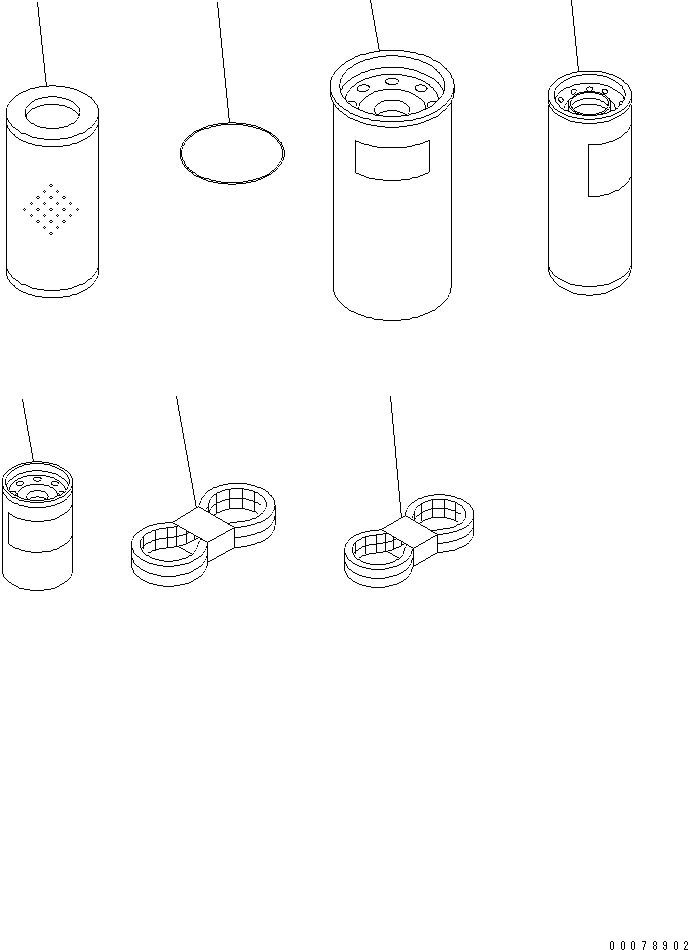 00078902