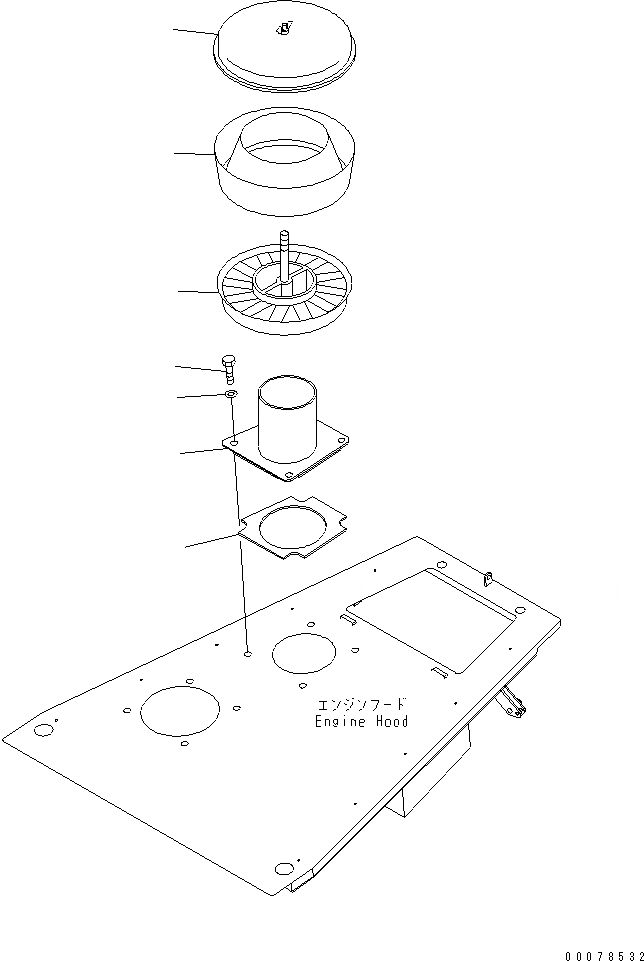 エンジンフード
Engine Hood

00078532