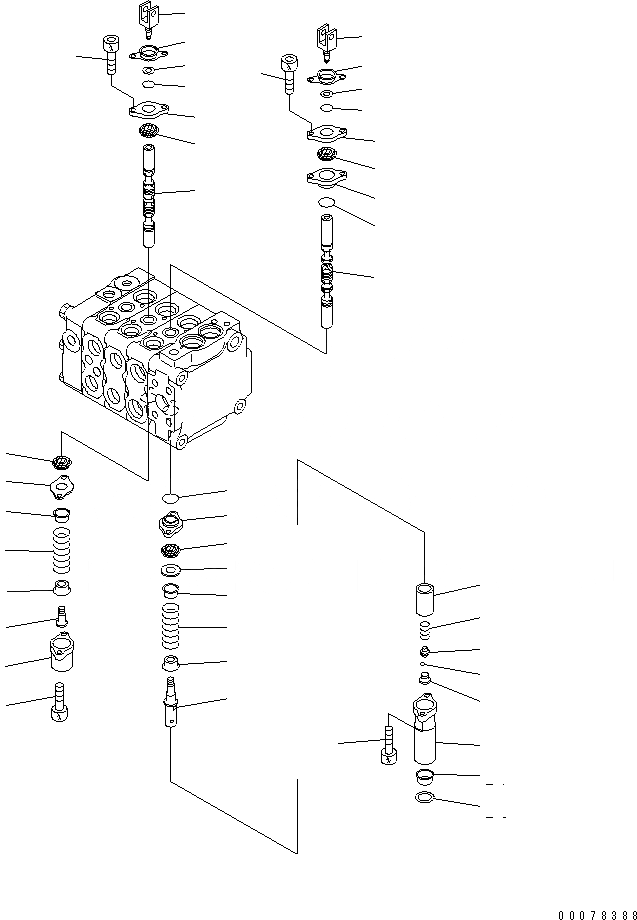 00078388