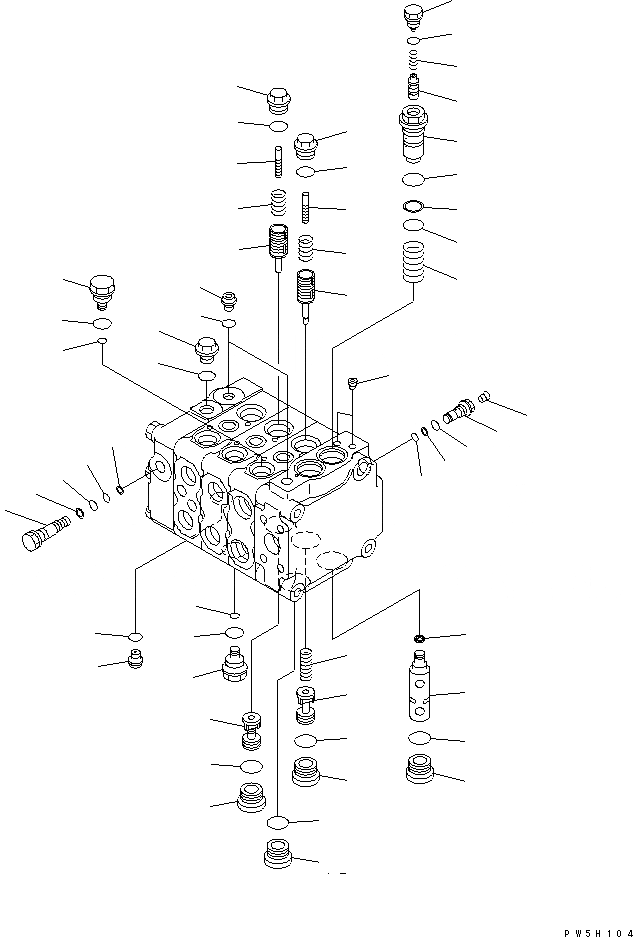 PW5H104