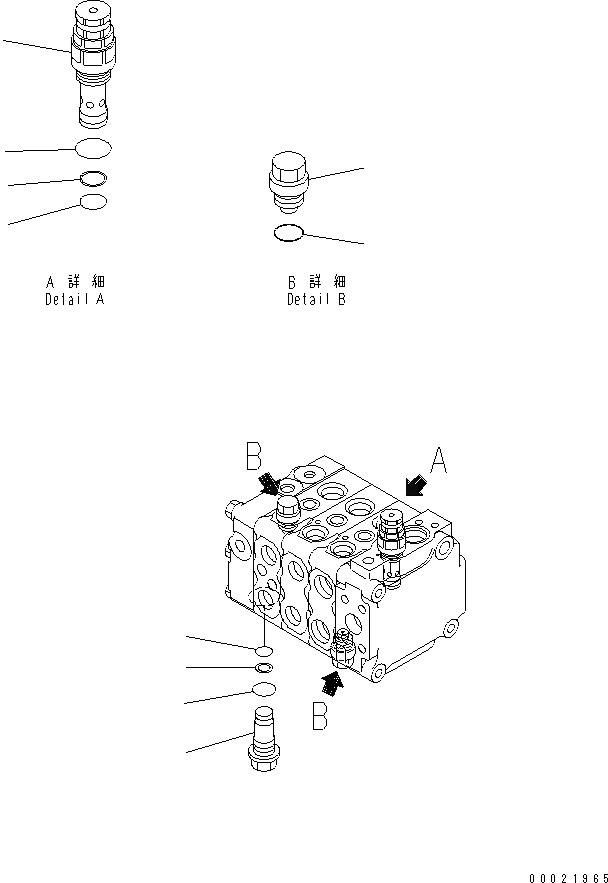 A 詳 細
Detail A

B 詳 細
Detail B

B

A

B

00021965