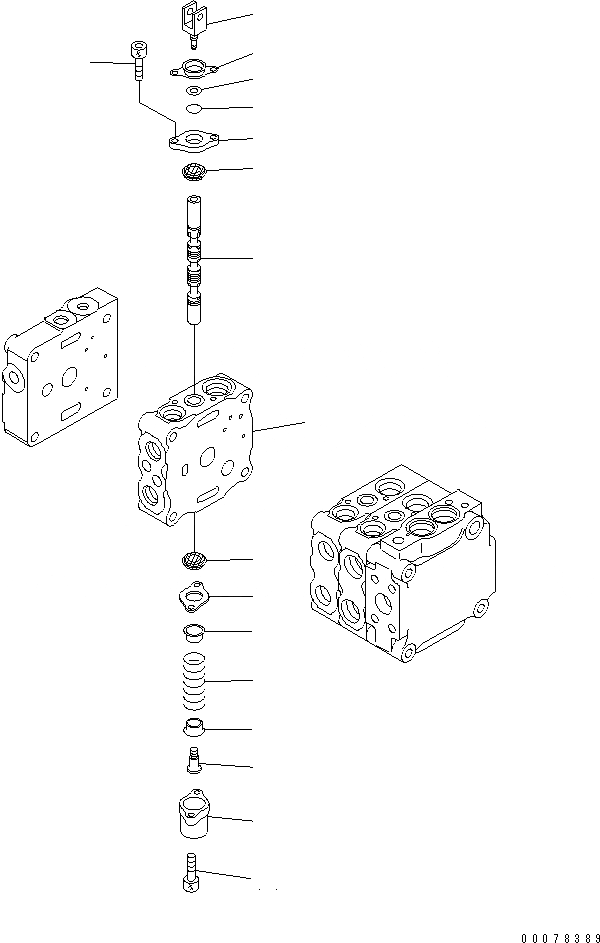 00078389