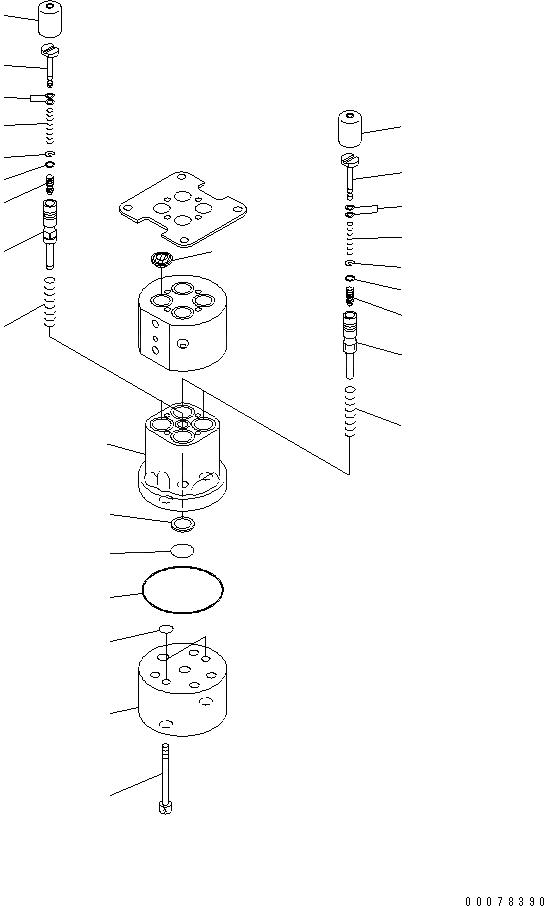 00078390