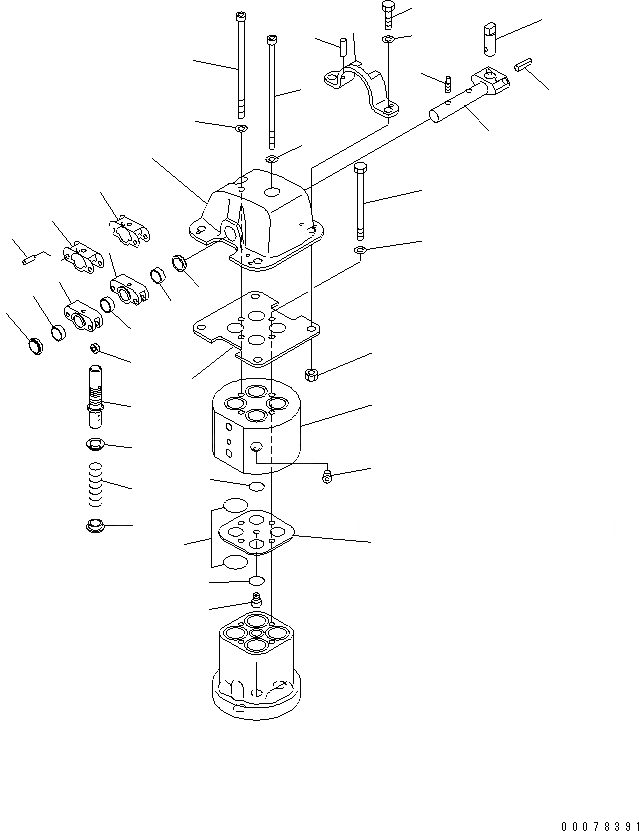 00078391