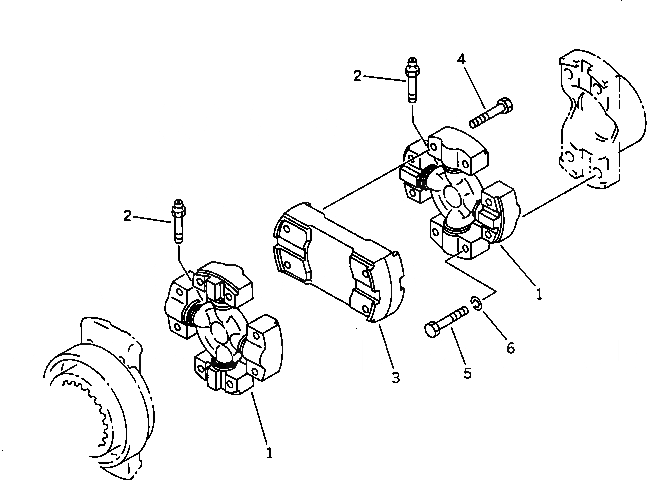 2
4
2
1
6
5
3
1