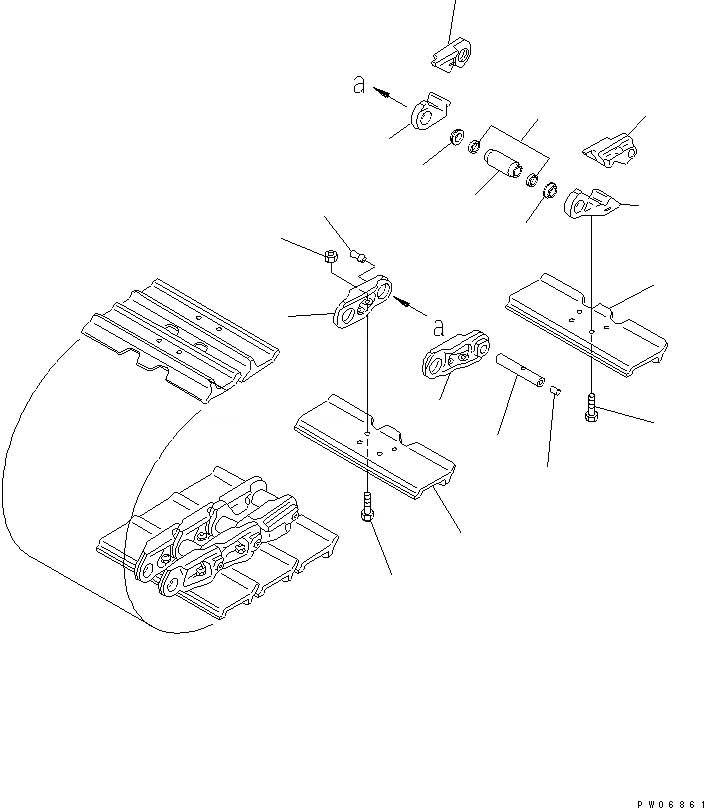 a

a

PW06861