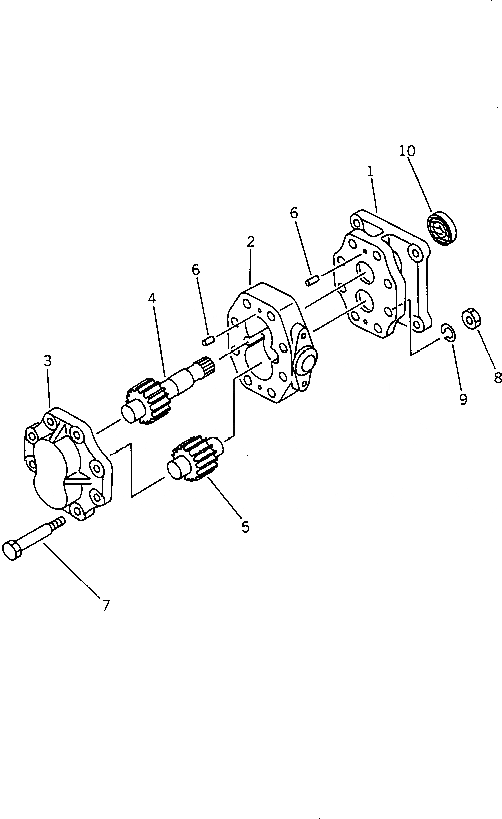 10
1
6
2
6
4
3
8
9
5
7