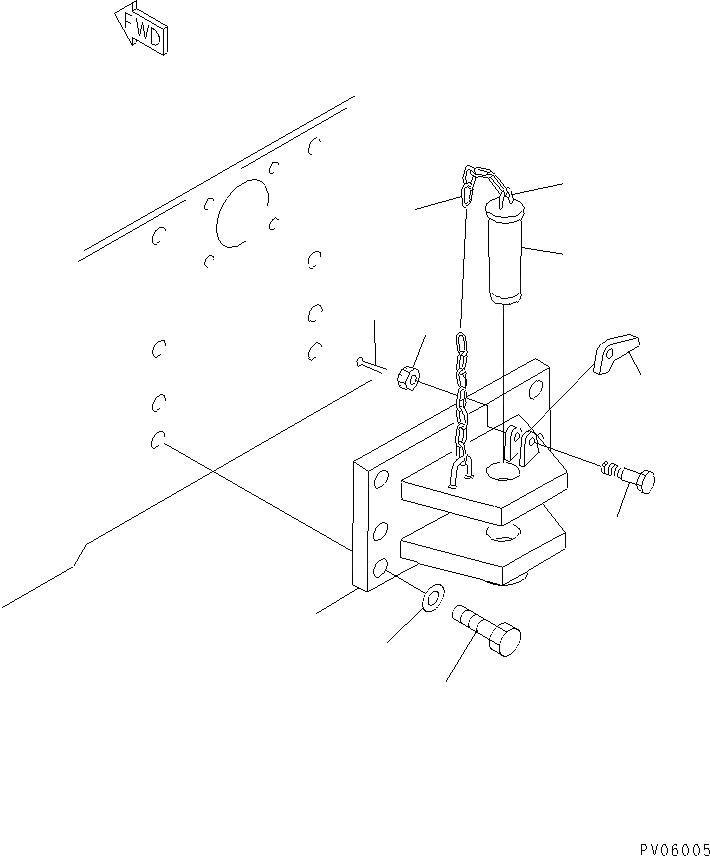 FWD

PV06005