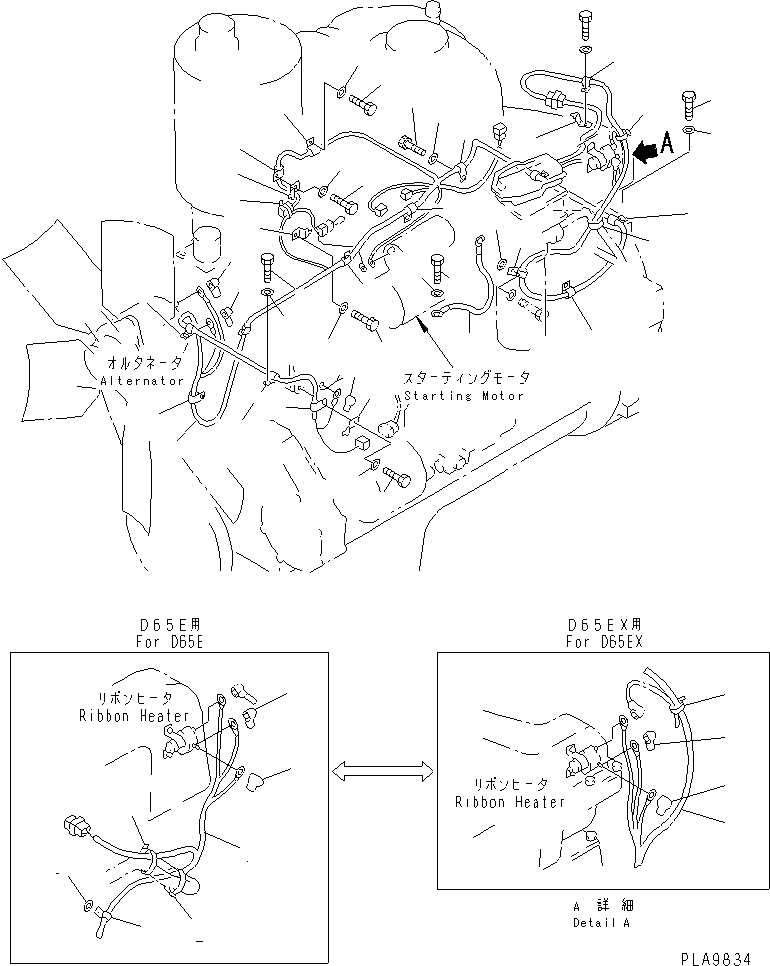 A

オルタネータ
Alternator

スターティングモータ
Starting Motor

D65E用
For D65E

リボンヒータ
Ribbon Heater

D65EX用
For D65EX

リボンヒータ
Ribbon Heater

A 詳細
Detail A

PLA9834